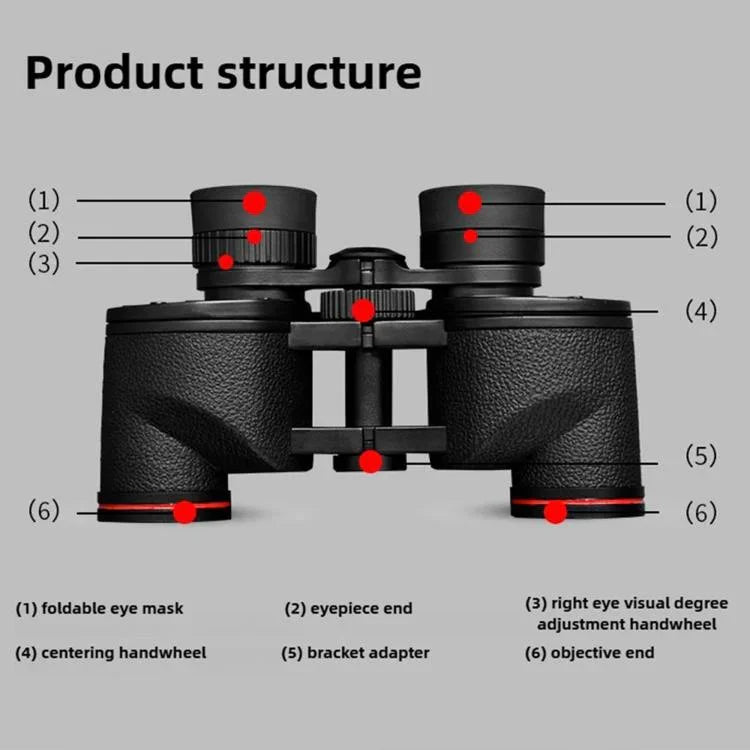 Product structure

(1)
(2)
(3)
(1)
(2)
(4)
(5)
(6)
(6)

(1) foldable eye mask
(2) eyepiece end
(3) right eye visual degree adjustment handwheel
(4) centering handwheel
(5) bracket adapter
(6) objective end